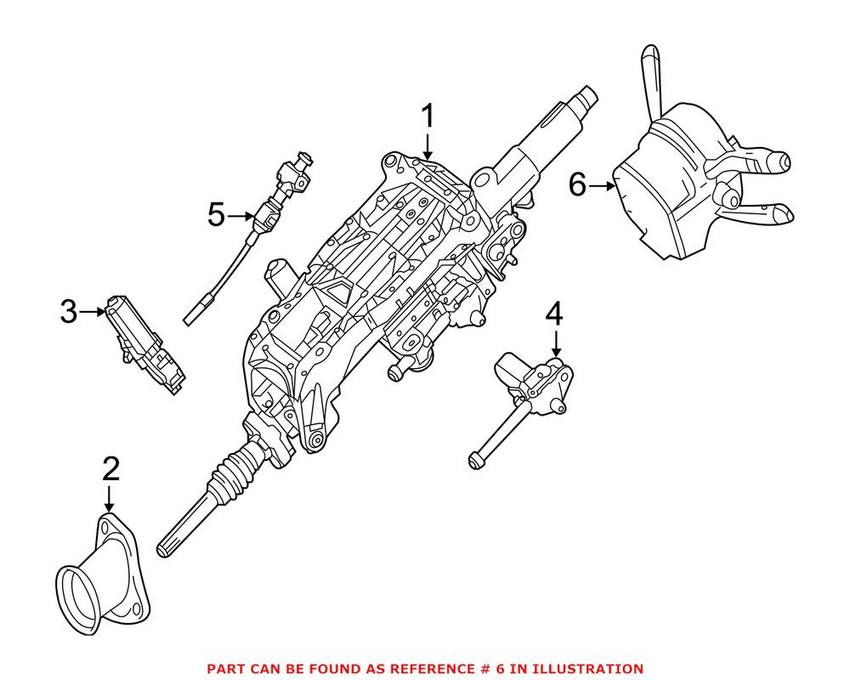 1
6
5
3
4
2
PART CAN BE FOUND AS REFERENCE # 6 IN ILLUSTRATION